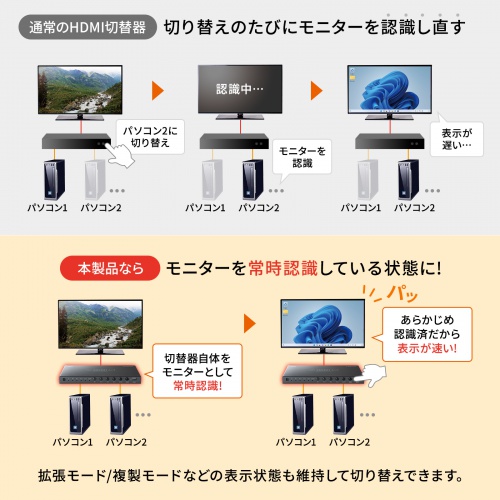 通常のHDMI切替器 切り替えのたびにモニターを認識し直す

パソコン2に切り替え

パソコン1 パソコン2

認識中…

モニターを認識

パソコン1 パソコン2

表示が遅い…

パソコン1 パソコン2

本製品なら モニターを常時認識している状態に!

切替器自体をモニターとして常時認識!

パソコン1 パソコン2

パッ

あらかじめ認識済だから表示が速い!

パソコン1 パソコン2

拡張モード/複製モードなどの表示状態も維持して切り替えできます。