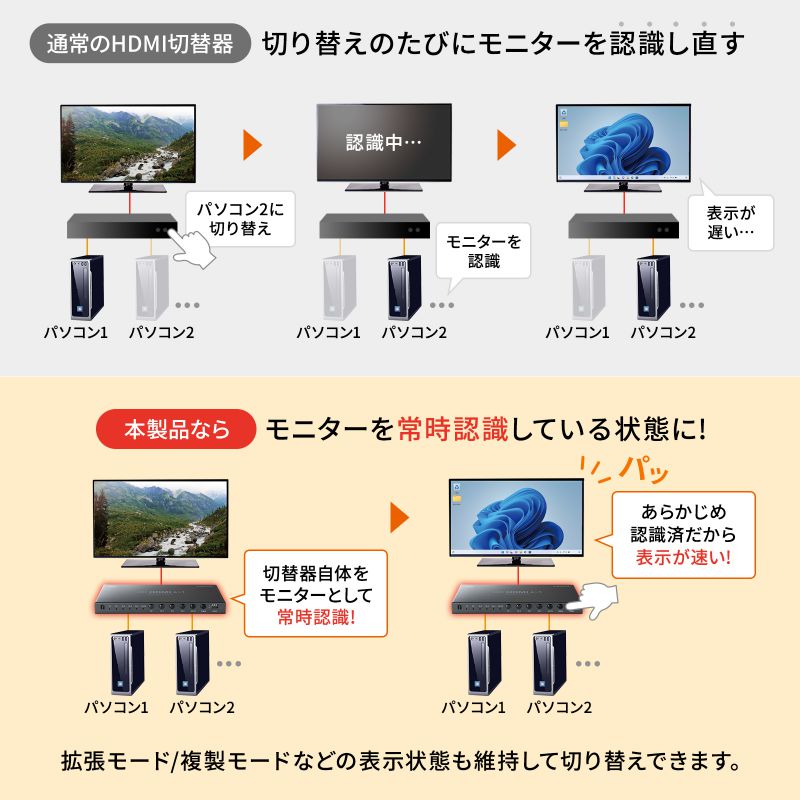 通常のHDMI切替器 切り替えのたびにモニターを認識し直す

パソコン2に切り替え

パソコン1 パソコン2

認識中…

モニターを認識

パソコン1 パソコン2

表示が遅い…

パソコン1 パソコン2

本製品なら モニターを常時認識している状態に!

切替器自体をモニターとして常時認識!

パソコン1 パソコン2

パッ

あらかじめ認識済だから表示が速い!

パソコン1 パソコン2

拡張モード/複製モードなどの表示状態も維持して切り替えできます。