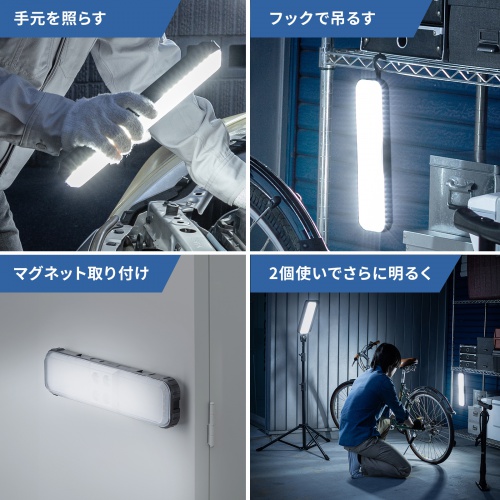 手元を照らす

フックで吊るす

マグネット取り付け

2個使いでさらに明るく