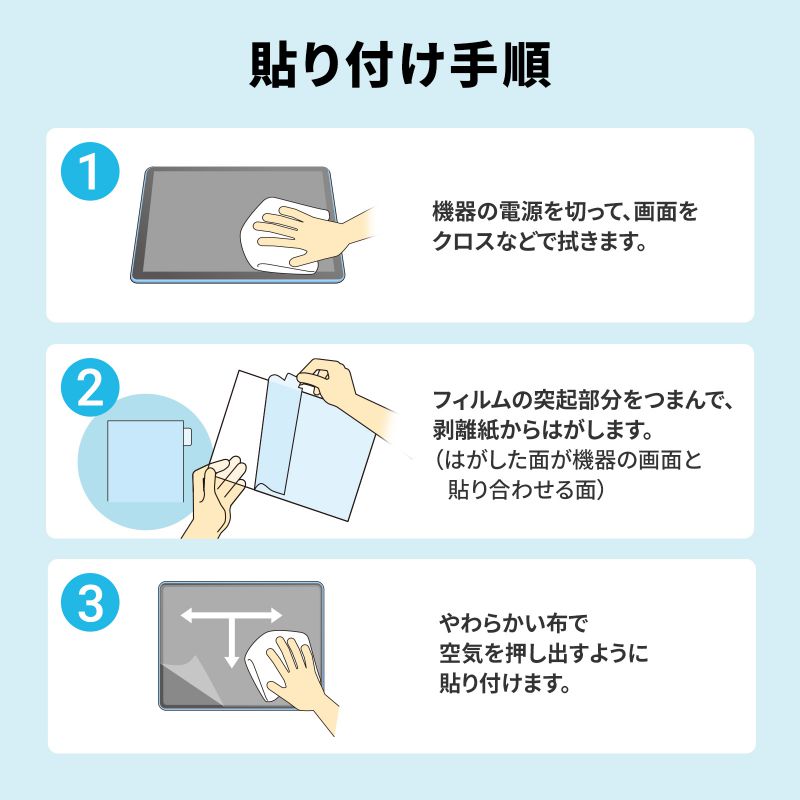 貼り付け手順

1

機器の電源を切って、画面をクロスなどで拭きます。

2

フィルムの突起部分をつまんで、剥離紙からはがします。
（はがした面が機器の画面と貼り合わせる面）

3

やわらかい布で空気を押し出すように貼り付けます。