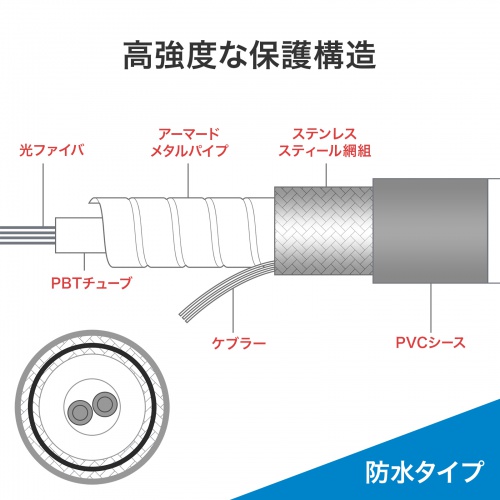 高強度な保護構造

光ファイバ

アーマード
メタルパイプ

ステンレス
スティール網組

PBTチューブ

ケブラー

PVCシース

防水タイプ