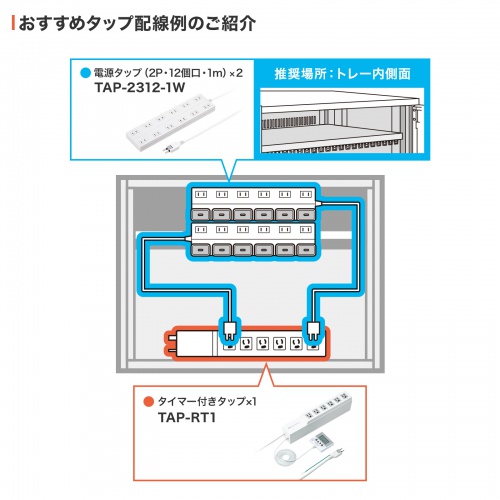 おすすめタップ配線例のご紹介

電源タップ（2P・12個口・1m）×2
TAP-2312-1W

推奨場所：トレー内側面

タイマー付きタップ×1
TAP-RT1