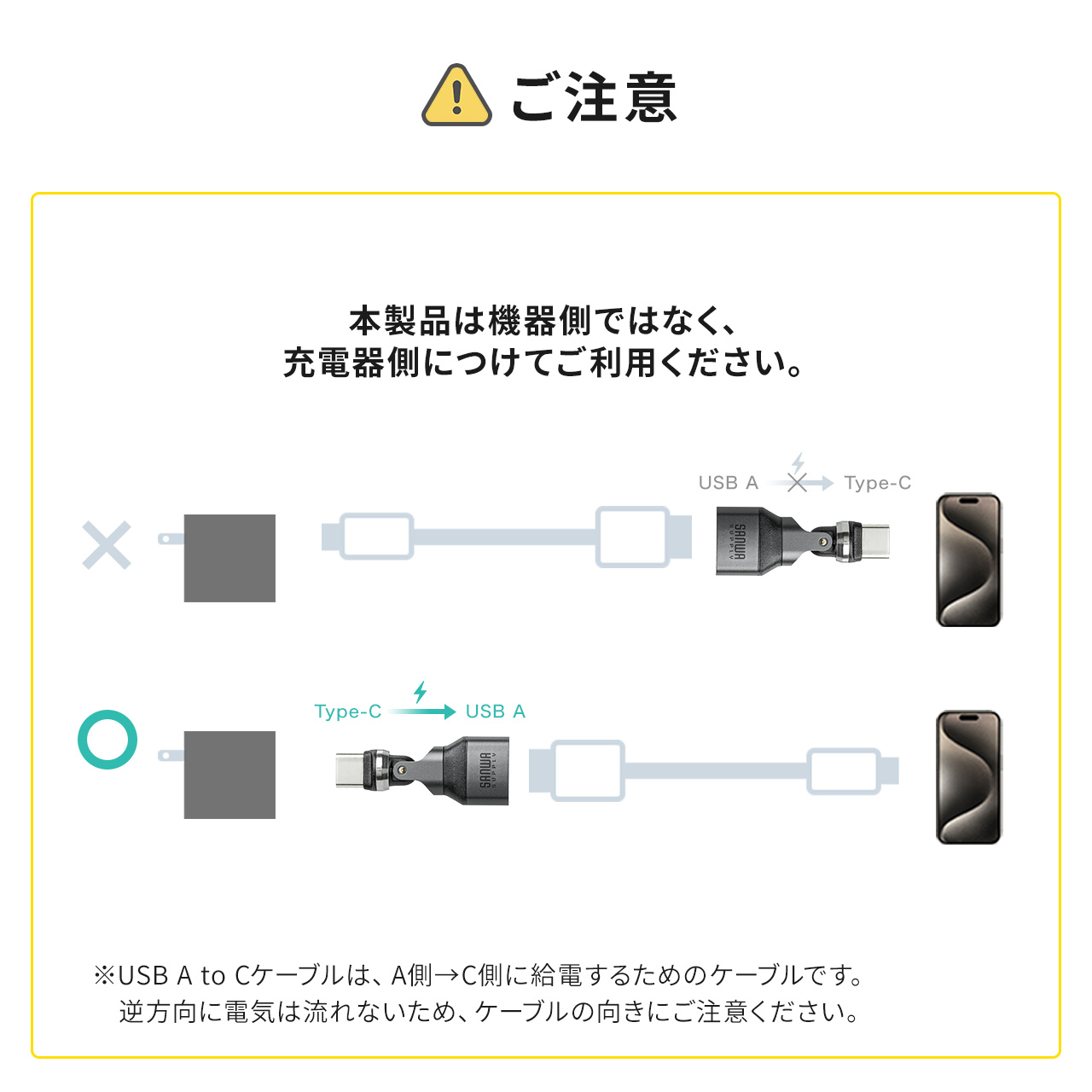 ご注意

本製品は機器側ではなく、
充電器側につけてご利用ください。

USB A Type-C

SANWA SUPPLY

Type-C USB A

SANWA SUPPLY

※USB A to Cケーブルは、A側→C側に給電するためのケーブルです。
逆方向に電気は流れないため、ケーブルの向きにご注意ください。