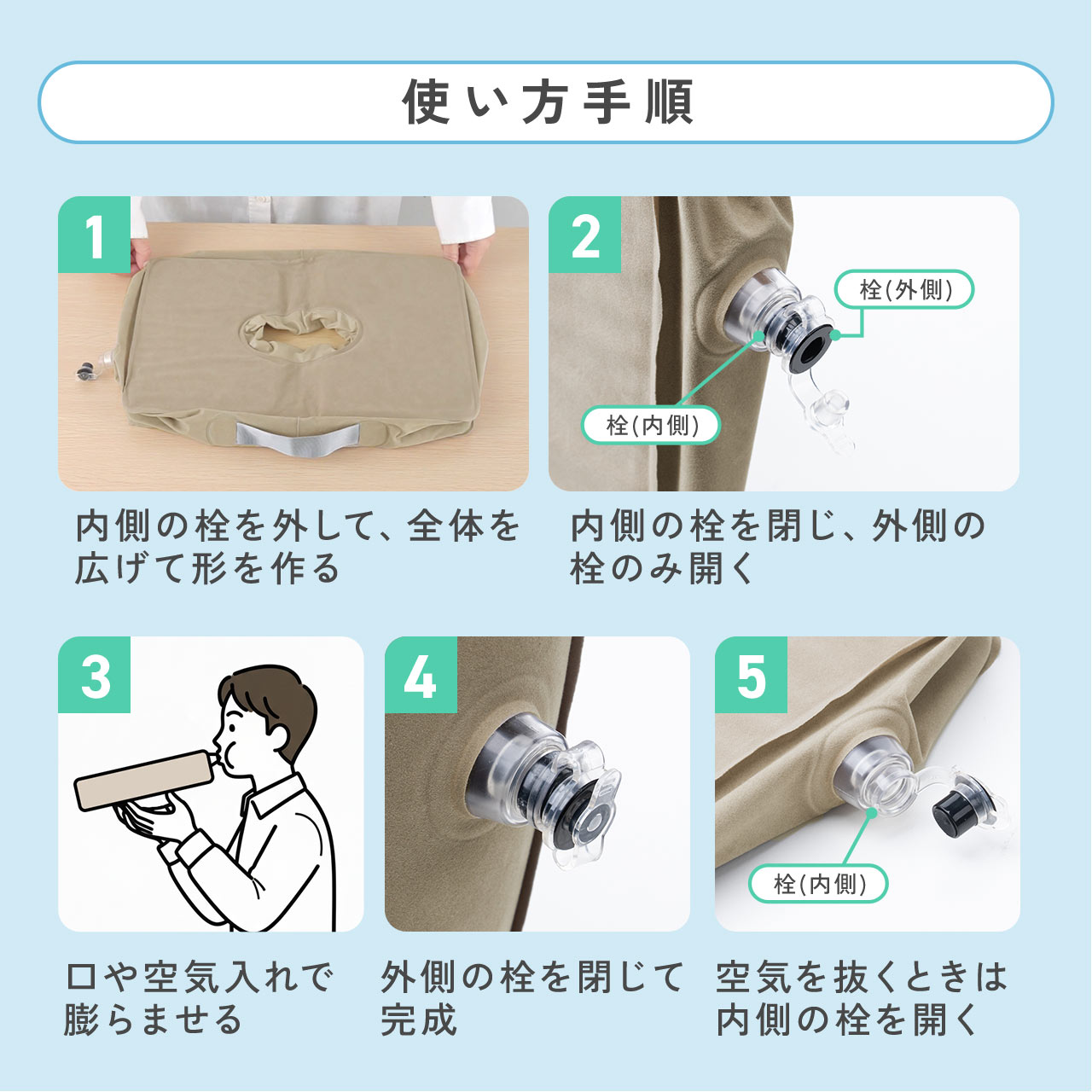 使い方手順

1

内側の栓を外して、全体を広げて形を作る

2

栓(外側)

栓(内側)

内側の栓を閉じ、外側の栓のみ開く

3

口や空気入れで膨らませる

4

外側の栓を閉じて完成

5

栓(内側)

空気を抜くときは内側の栓を開く