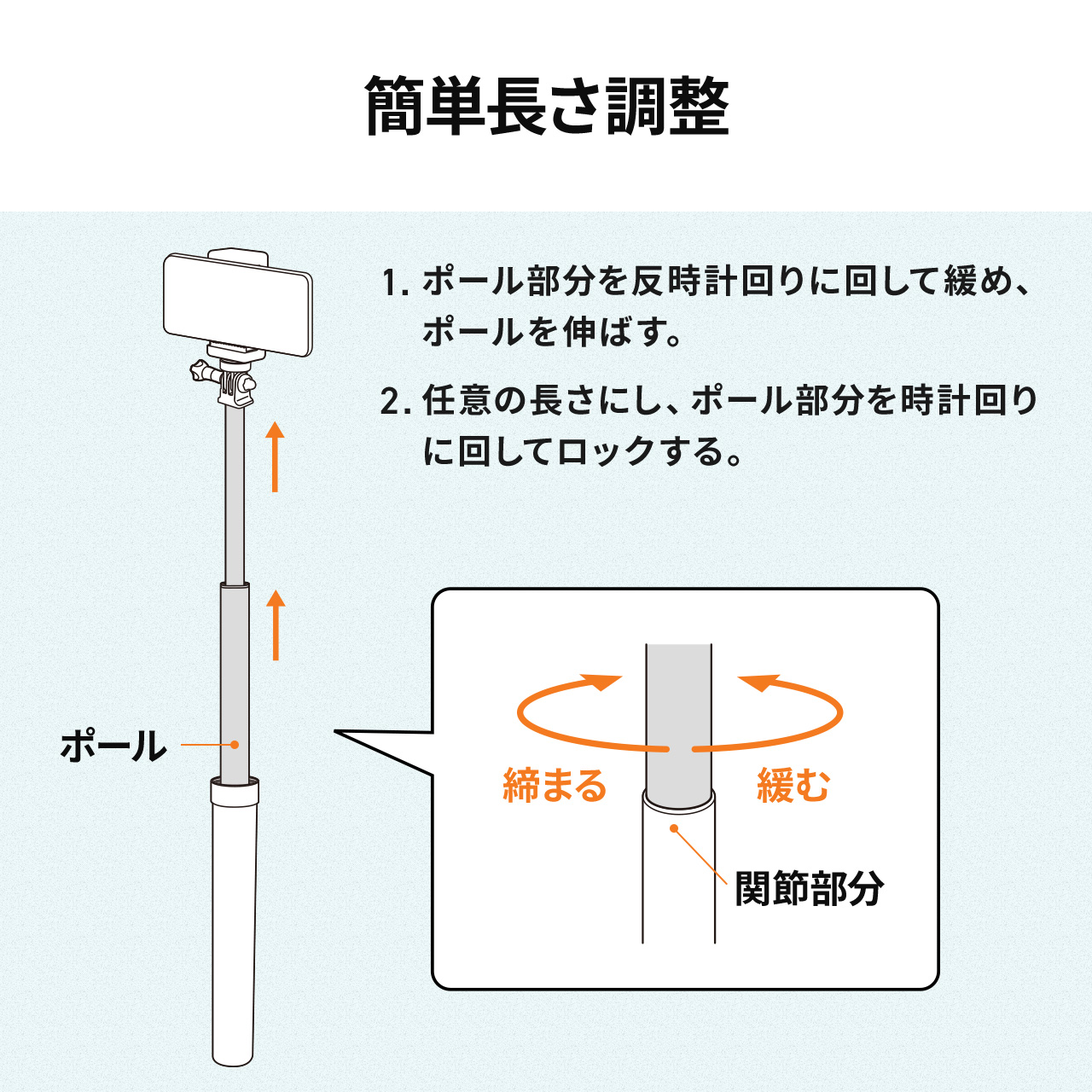 簡単長さ調整

1. ポール部分を反時計回りに回して緩め、ポールを伸ばす。

2. 任意の長さにし、ポール部分を時計回りに回してロックする。

ポール

締まる

緩む

関節部分