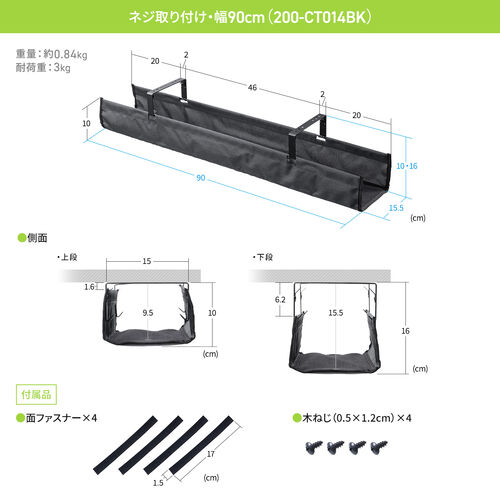 ネジ取り付け・幅90cm（200-CT014BK）

重量：約0.84kg
耐荷重：3kg

20
2
46
2
20
10
90
10・16
15.5
(cm)

●側面

・上段
15
1.6
9.5
10
(cm)

・下段
6.2
15.5
16
(cm)

付属品

●面ファスナー×4
17
1.5
(cm)

●木ねじ（0.5×1.2cm）×4