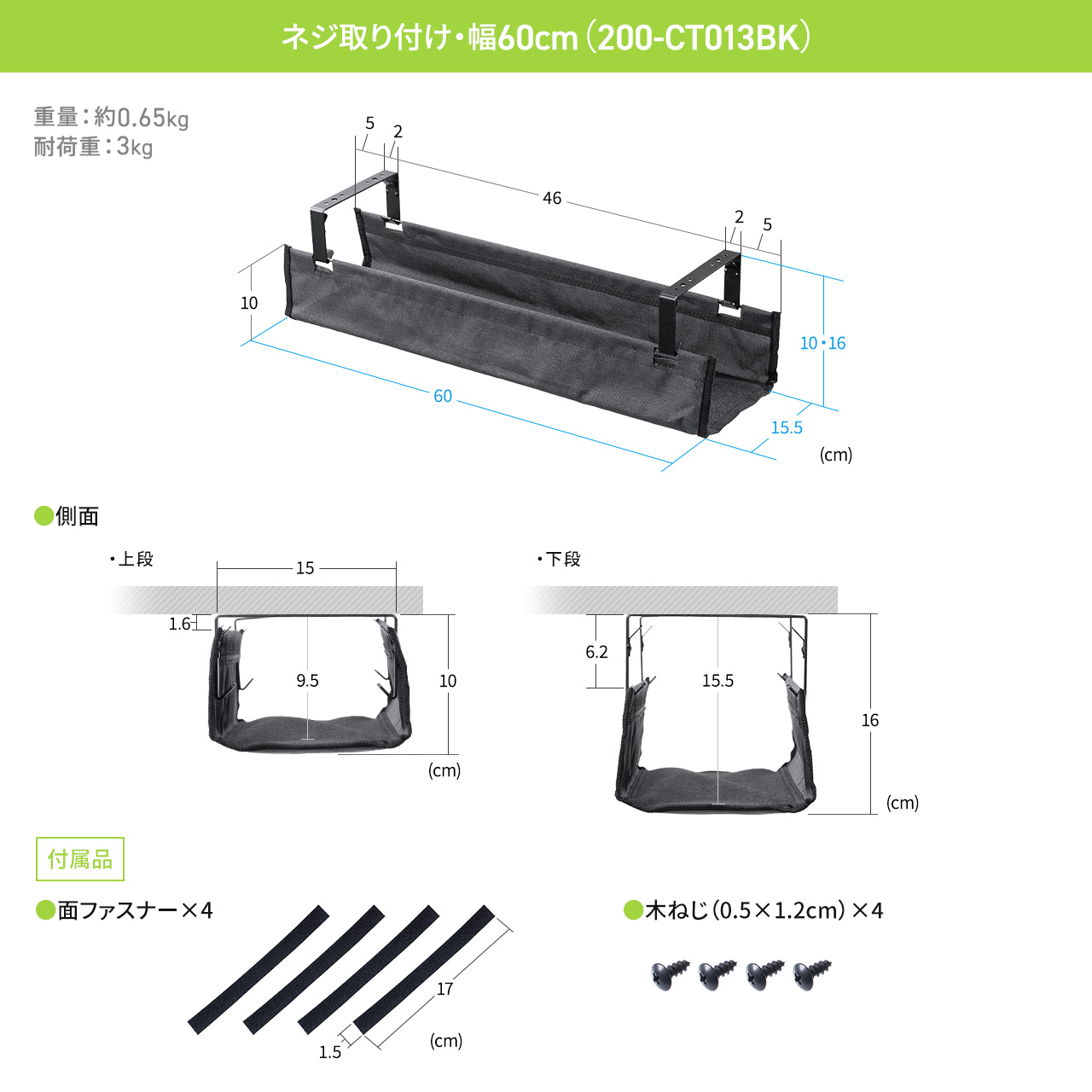 ネジ取り付け・幅60cm（200-CT013BK）

重量：約0.65kg
耐荷重：3kg

5
2
46
2
5
10
10・16
60
15.5
(cm)

●側面

・上段
15
1.6
9.5
10
(cm)

・下段
6.2
15.5
16
(cm)

付属品

●面ファスナー×4
17
1.5
(cm)

●木ねじ（0.5×1.2cm）×4