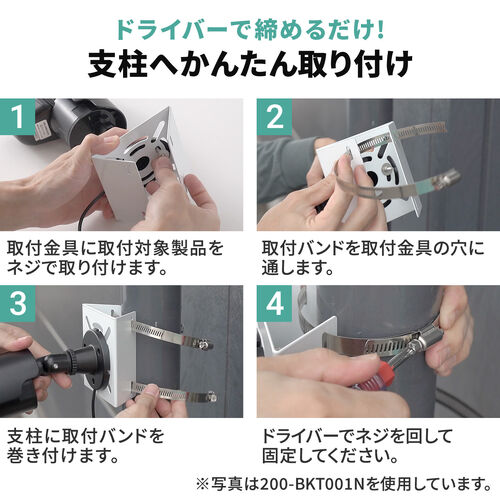 ドライバーで締めるだけ!
支柱へかんたん取り付け

1

取付金具に取付対象製品をネジで取り付けます。

2

取付バンドを取付金具の穴に通します。

3

支柱に取付バンドを巻き付けます。

4

ドライバーでネジを回して固定してください。

※写真は200-BKT001Nを使用しています。