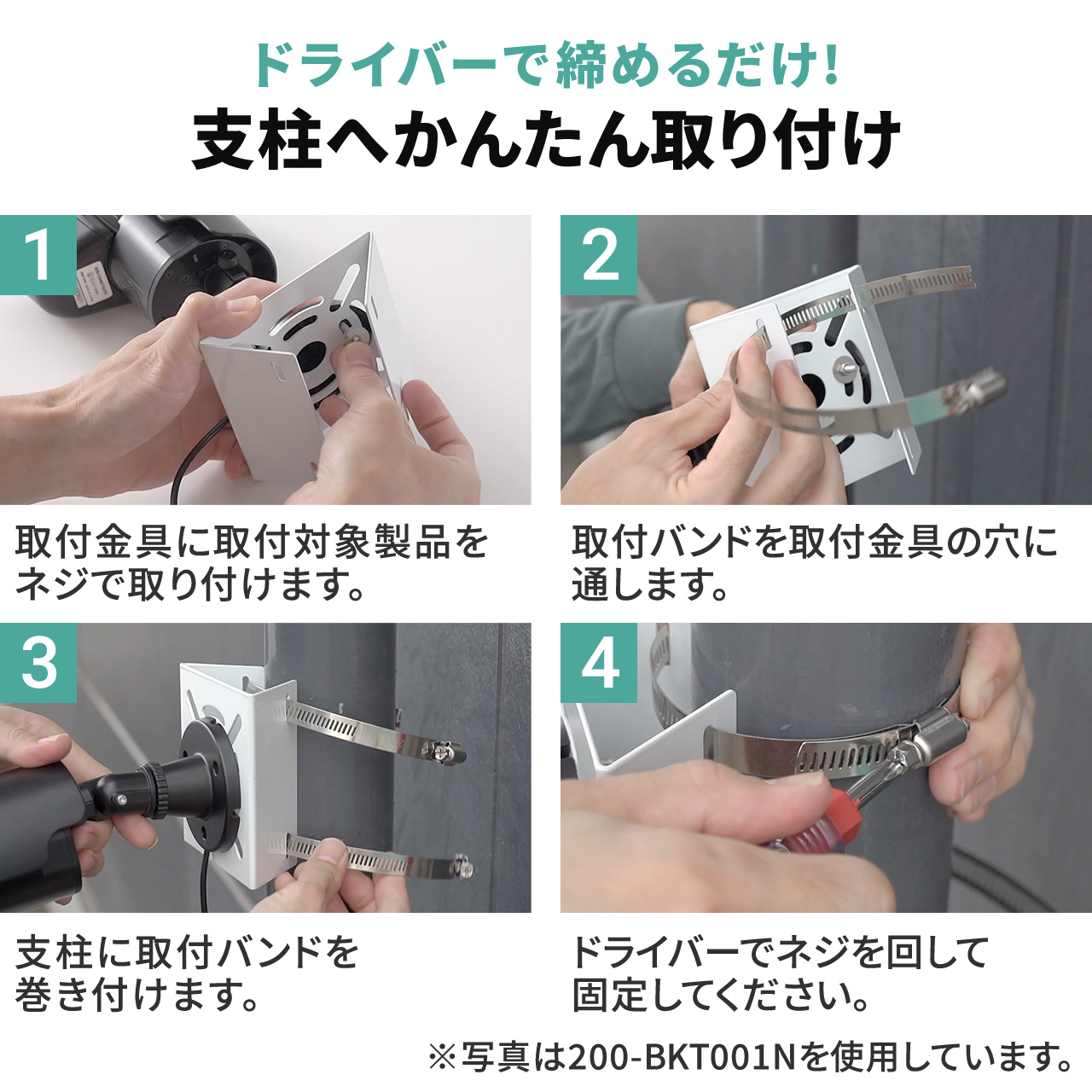 ドライバーで締めるだけ!
支柱へかんたん取り付け

1

取付金具に取付対象製品をネジで取り付けます。

2

取付バンドを取付金具の穴に通します。

3

支柱に取付バンドを巻き付けます。

4

ドライバーでネジを回して固定してください。

※写真は200-BKT001Nを使用しています。