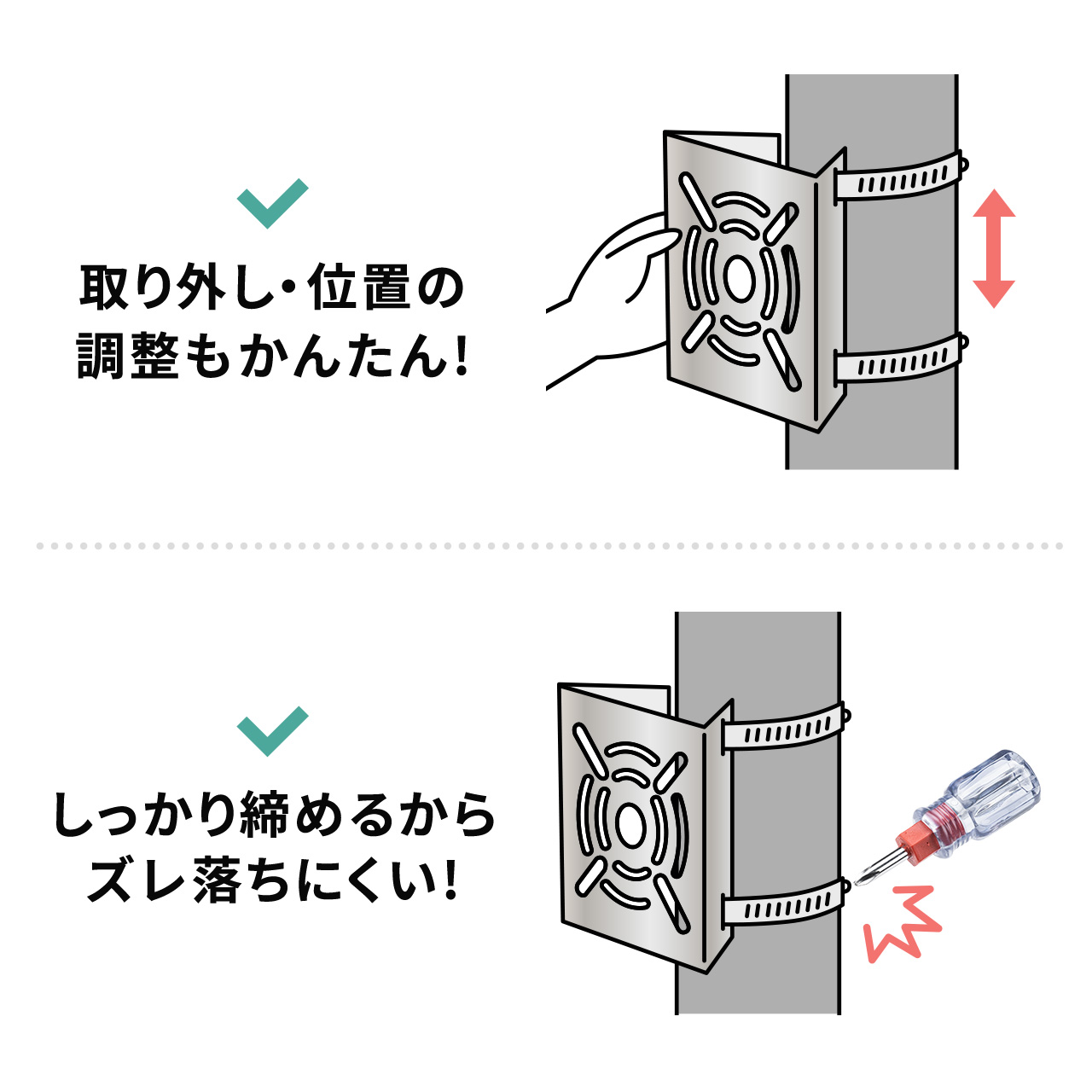 取り外し・位置の調整もかんたん!

しっかり締めるからズレ落ちにくい!