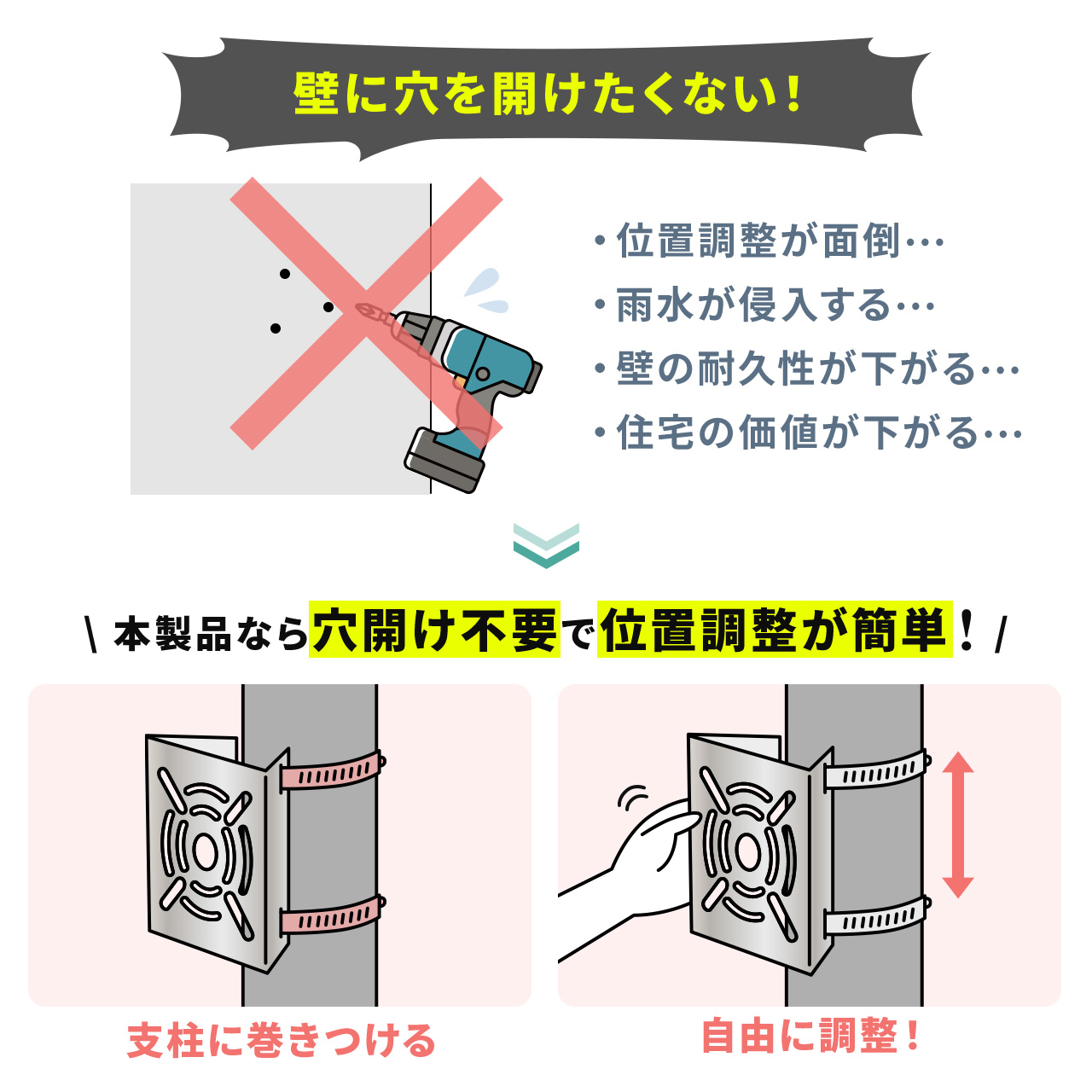 壁に穴を開けたくない！

・位置調整が面倒…
・雨水が侵入する…
・壁の耐久性が下がる…
・住宅の価値が下がる…

＼ 本製品なら穴開け不要で位置調整が簡単！ ／

支柱に巻きつける

自由に調整！