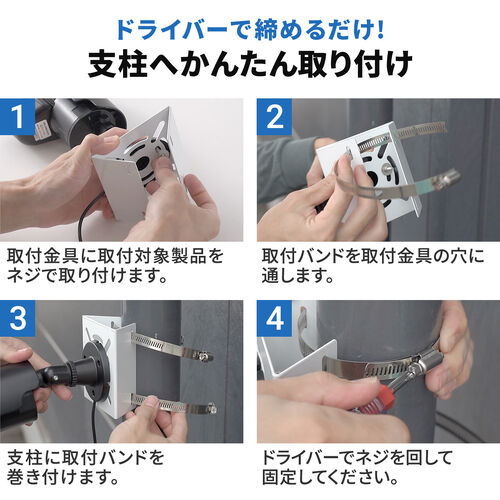 ドライバーで締めるだけ!
支柱へかんたん取り付け

1

取付金具に取付対象製品をネジで取り付けます。

2

取付バンドを取付金具の穴に通します。

3

支柱に取付バンドを巻き付けます。

4

ドライバーでネジを回して固定してください。