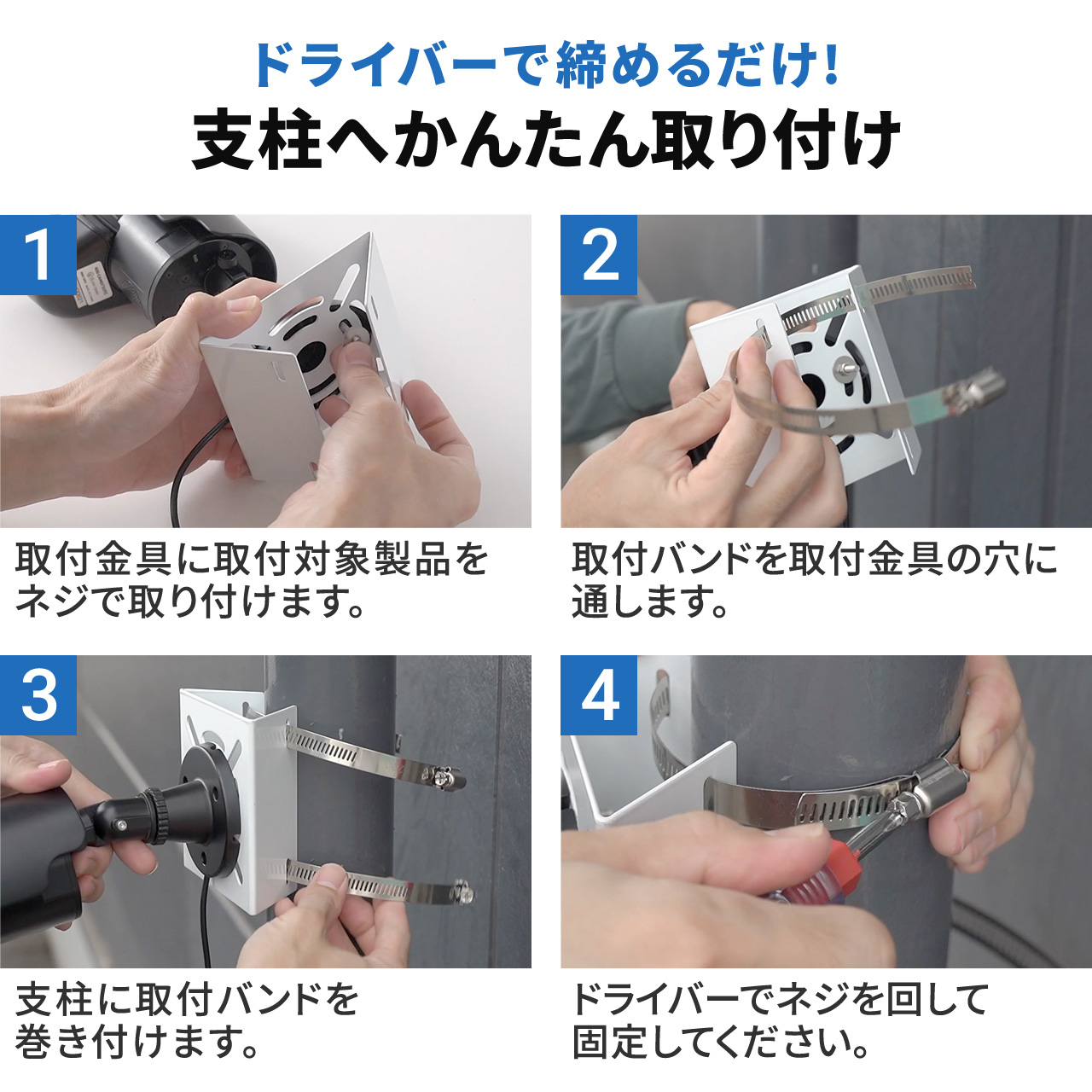 ドライバーで締めるだけ!
支柱へかんたん取り付け

1

取付金具に取付対象製品をネジで取り付けます。

2

取付バンドを取付金具の穴に通します。

3

支柱に取付バンドを巻き付けます。

4

ドライバーでネジを回して固定してください。