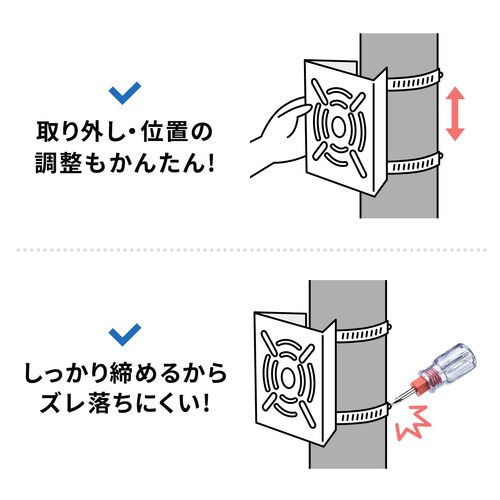 取り外し・位置の調整もかんたん!

しっかり締めるからズレ落ちにくい!