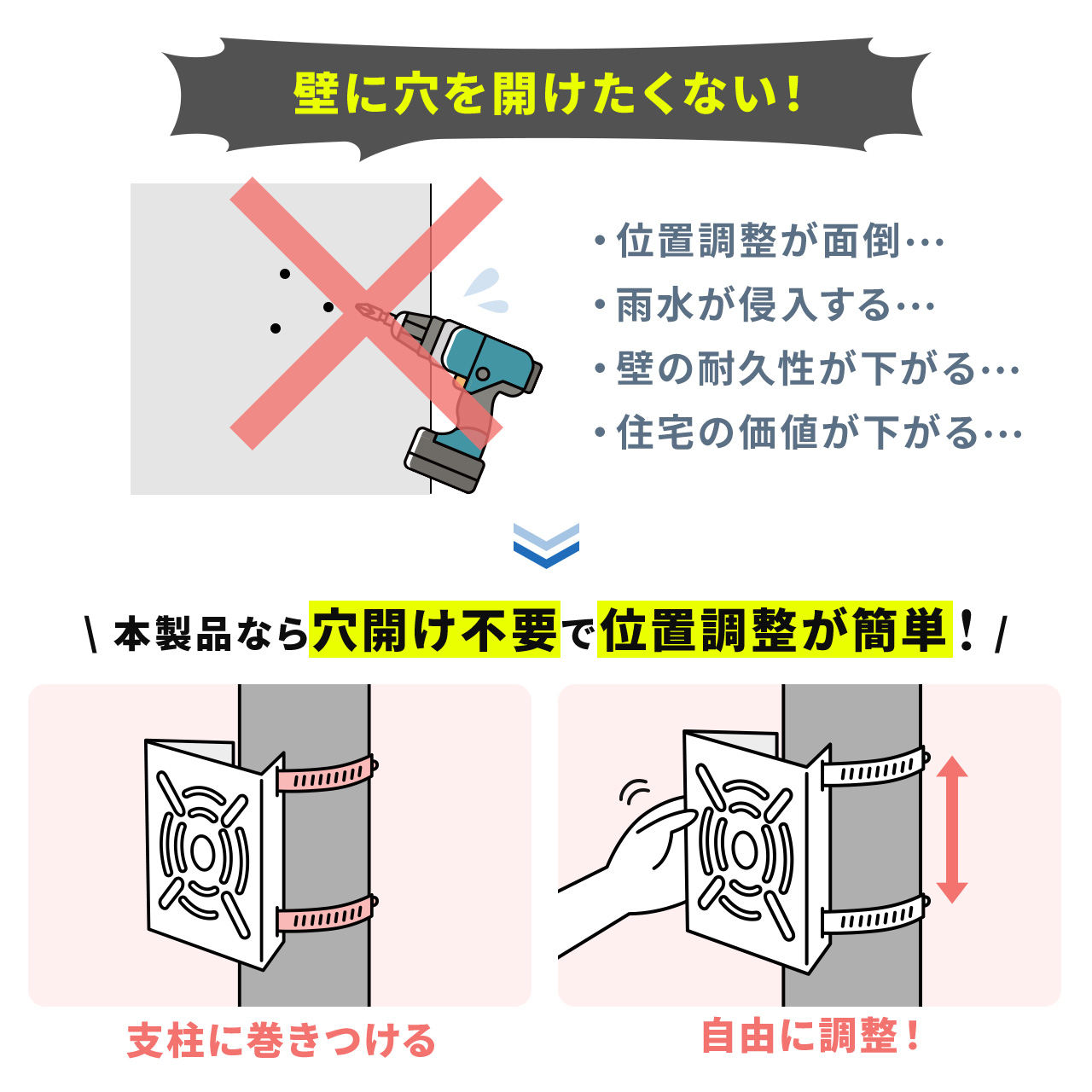 壁に穴を開けたくない!

・位置調整が面倒…
・雨水が侵入する…
・壁の耐久性が下がる…
・住宅の価値が下がる…

\ 本製品なら穴開け不要で位置調整が簡単! /

支柱に巻きつける

自由に調整!