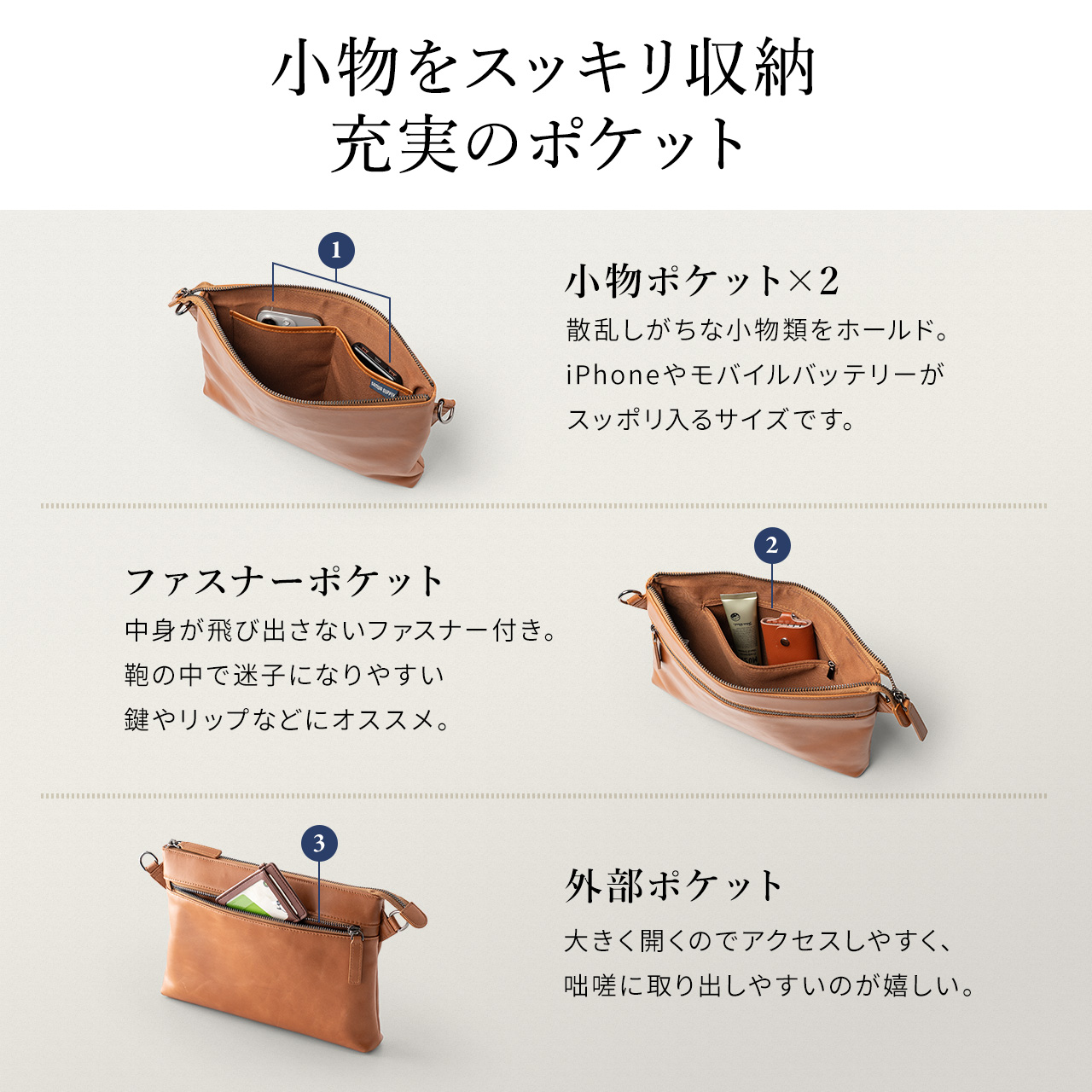 小物をスッキリ収納
充実のポケット

1

小物ポケット×2
散乱しがちな小物類をホールド。
iPhoneやモバイルバッテリーが
スッポリ入るサイズです。

2

ファスナーポケット
中身が飛び出さないファスナー付き。
鞄の中で迷子になりやすい
鍵やリップなどにオススメ。

3

外部ポケット
大きく開くのでアクセスしやすく、
咄嗟に取り出しやすいのが嬉しい。