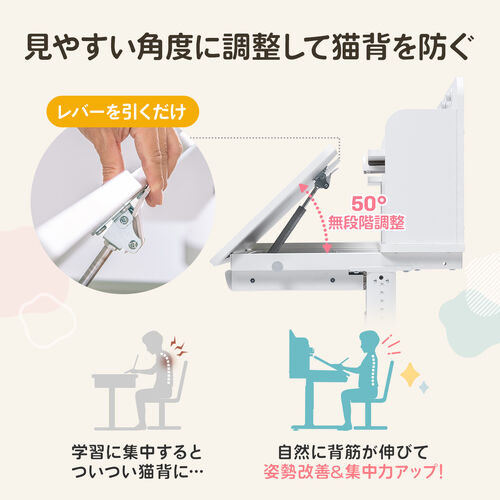 見やすい角度に調整して猫背を防ぐ

レバーを引くだけ

50°
無段階調整

学習に集中すると
ついつい猫背に…

自然に背筋が伸びて
姿勢改善&集中力アップ!