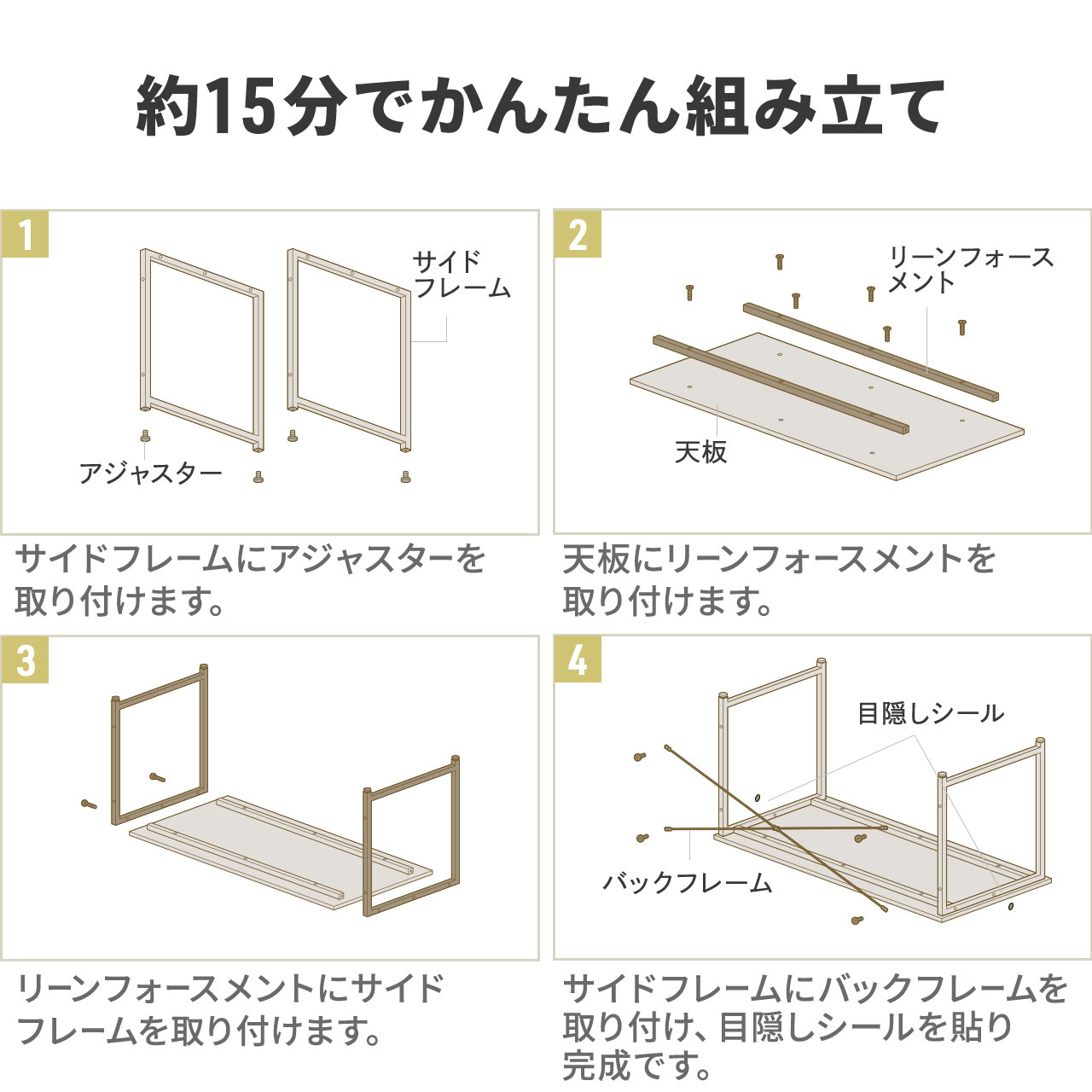 約15分でかんたん組み立て

1

サイドフレーム

アジャスター

サイドフレームにアジャスターを取り付けます。

2

リーンフォースメント

天板

天板にリーンフォースメントを取り付けます。

3

リーンフォースメントにサイドフレームを取り付けます。

4

目隠しシール

バックフレーム

サイドフレームにバックフレームを取り付け、目隠しシールを貼り完成です。