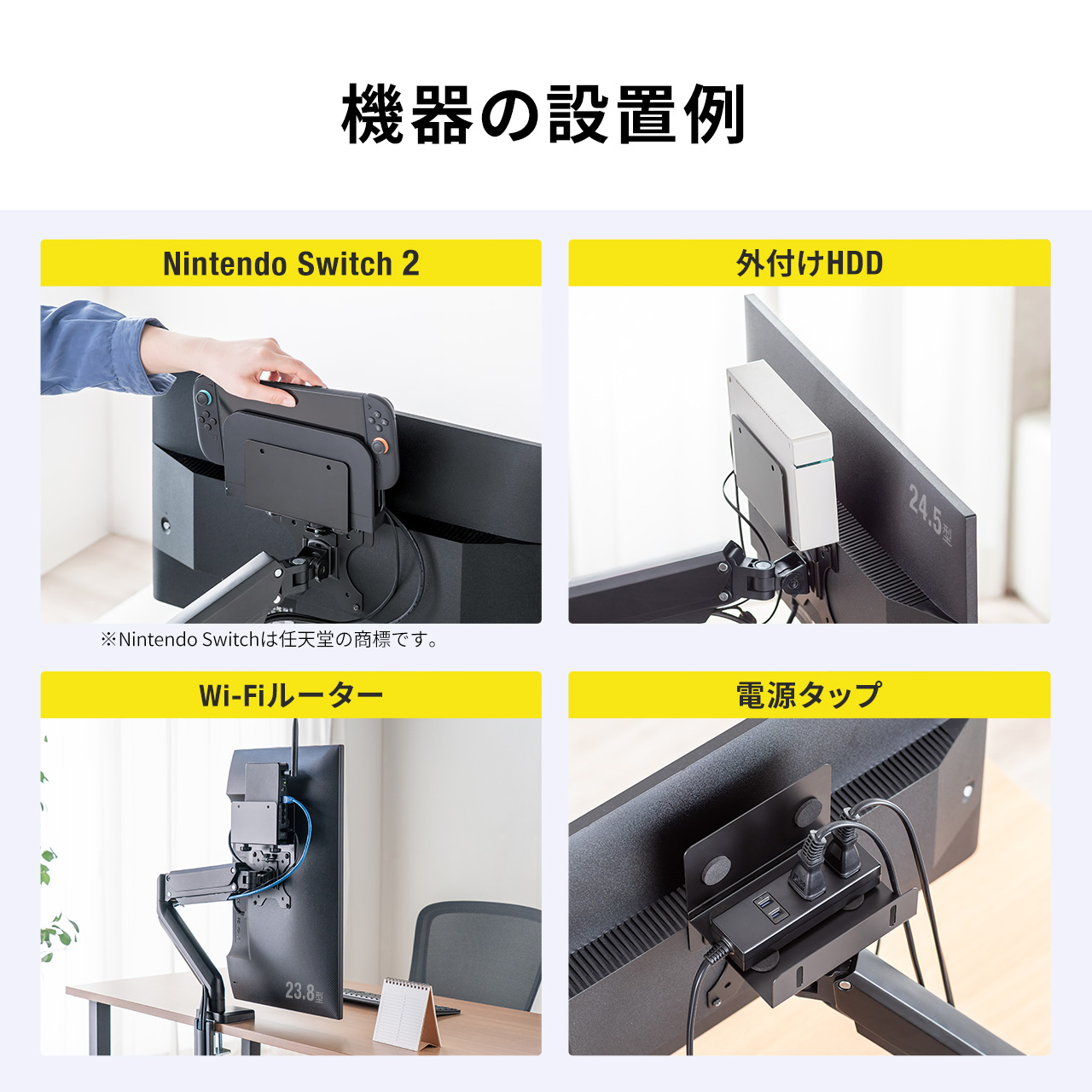 機器の設置例

Nintendo Switch 2

※Nintendo Switchは任天堂の商標です。

外付けHDD

24.5型

Wi-Fiルーター

23.8型

電源タップ