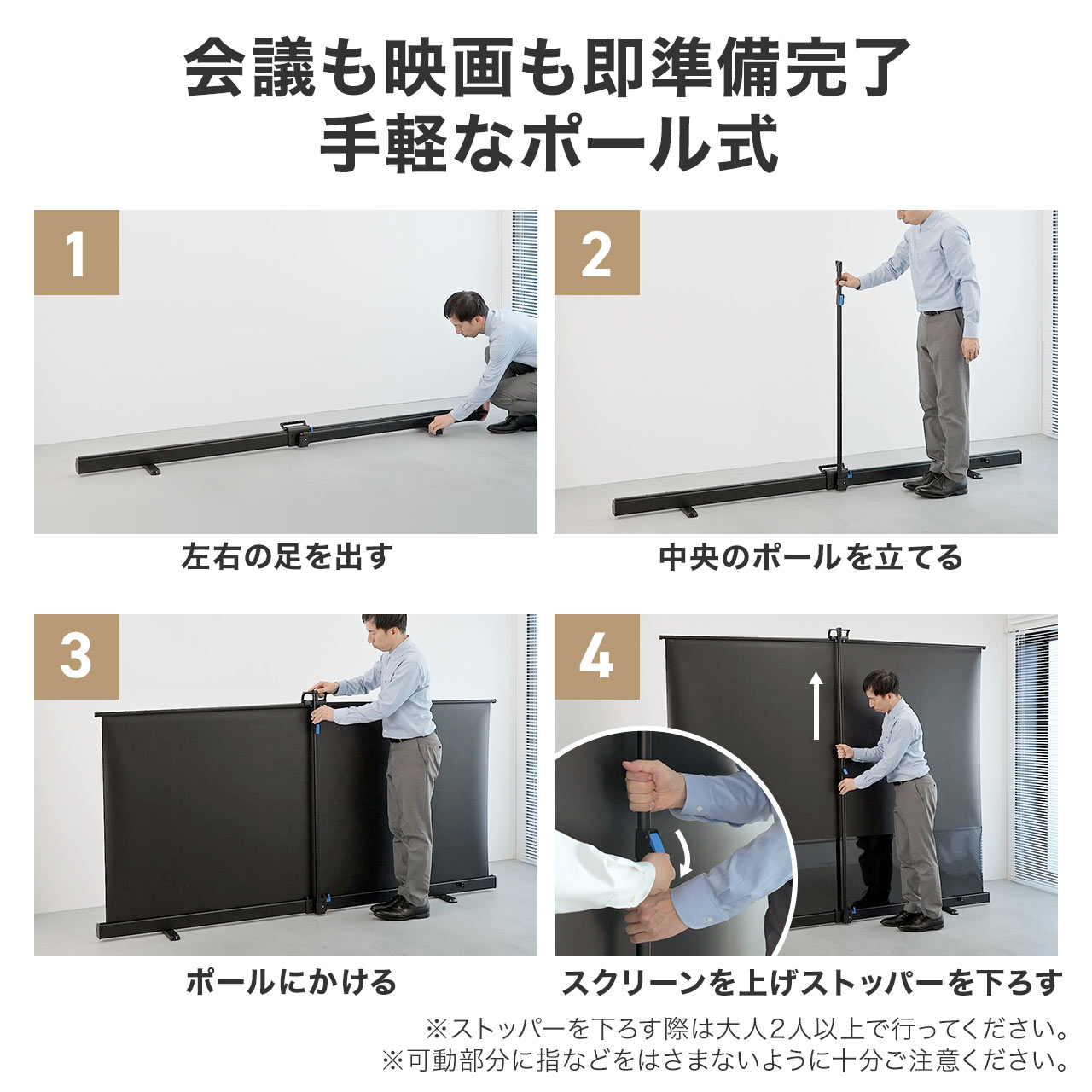 会議も映画も即準備完了
手軽なポール式

1

左右の足を出す

2

中央のポールを立てる

3

ポールにかける

4

スクリーンを上げストッパーを下ろす

※ストッパーを下ろす際は大人2人以上で行ってください。
※可動部分に指などをはさまないように十分ご注意ください。