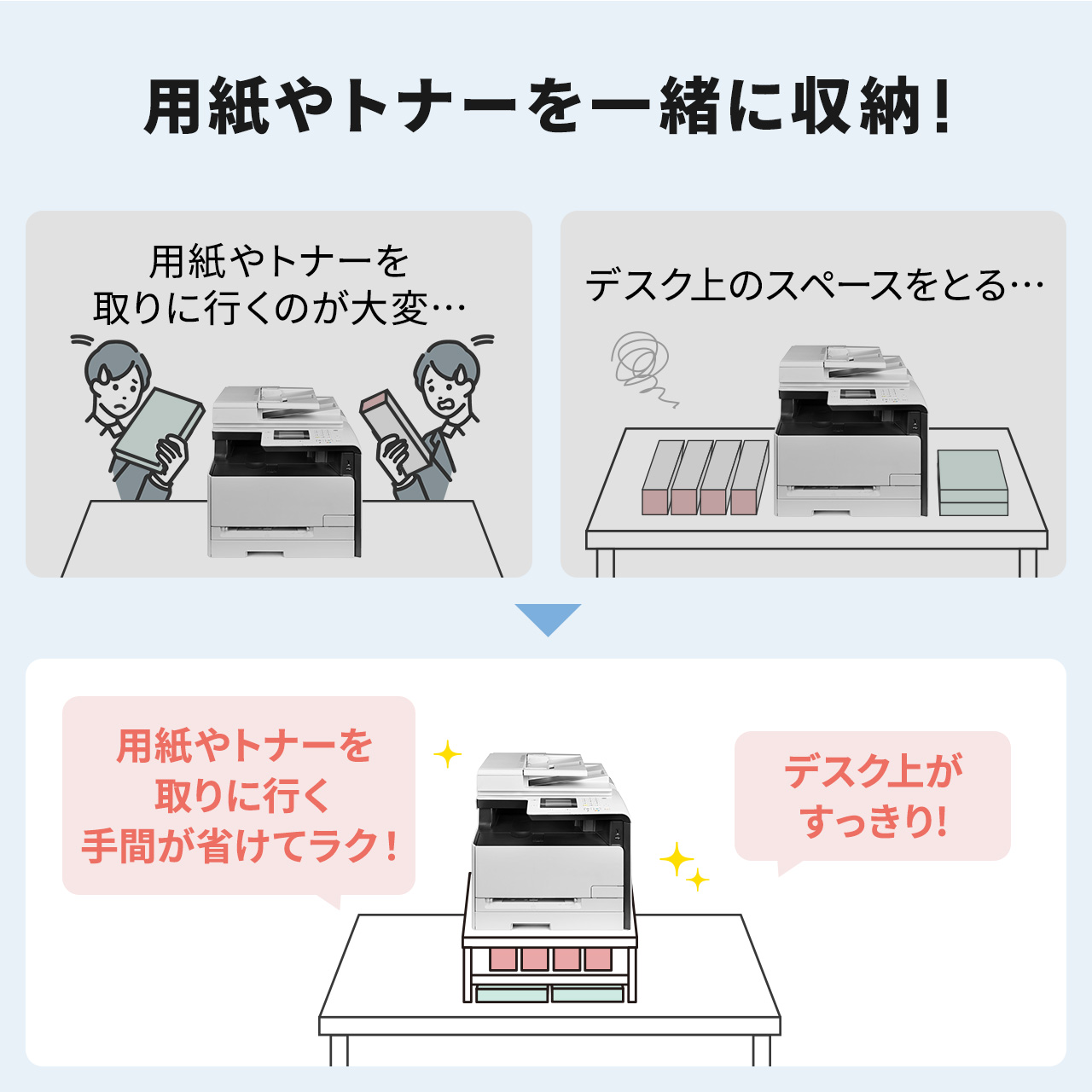 用紙やトナーを一緒に収納！

用紙やトナーを取りに行くのが大変…

デスク上のスペースをとる…

用紙やトナーを取りに行く手間が省けてラク！

デスク上がすっきり！