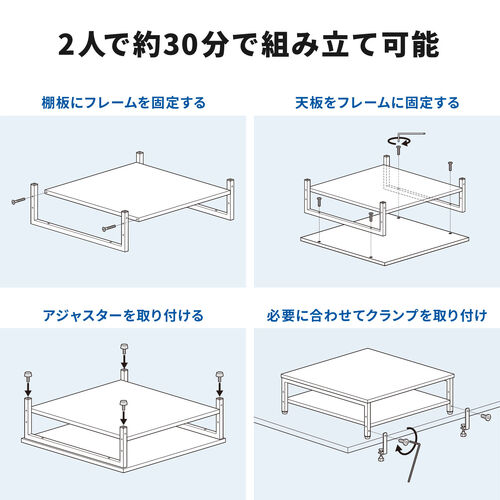 2人で約30分で組み立て可能

棚板にフレームを固定する

天板をフレームに固定する

アジャスターを取り付ける

必要に合わせてクランプを取り付け