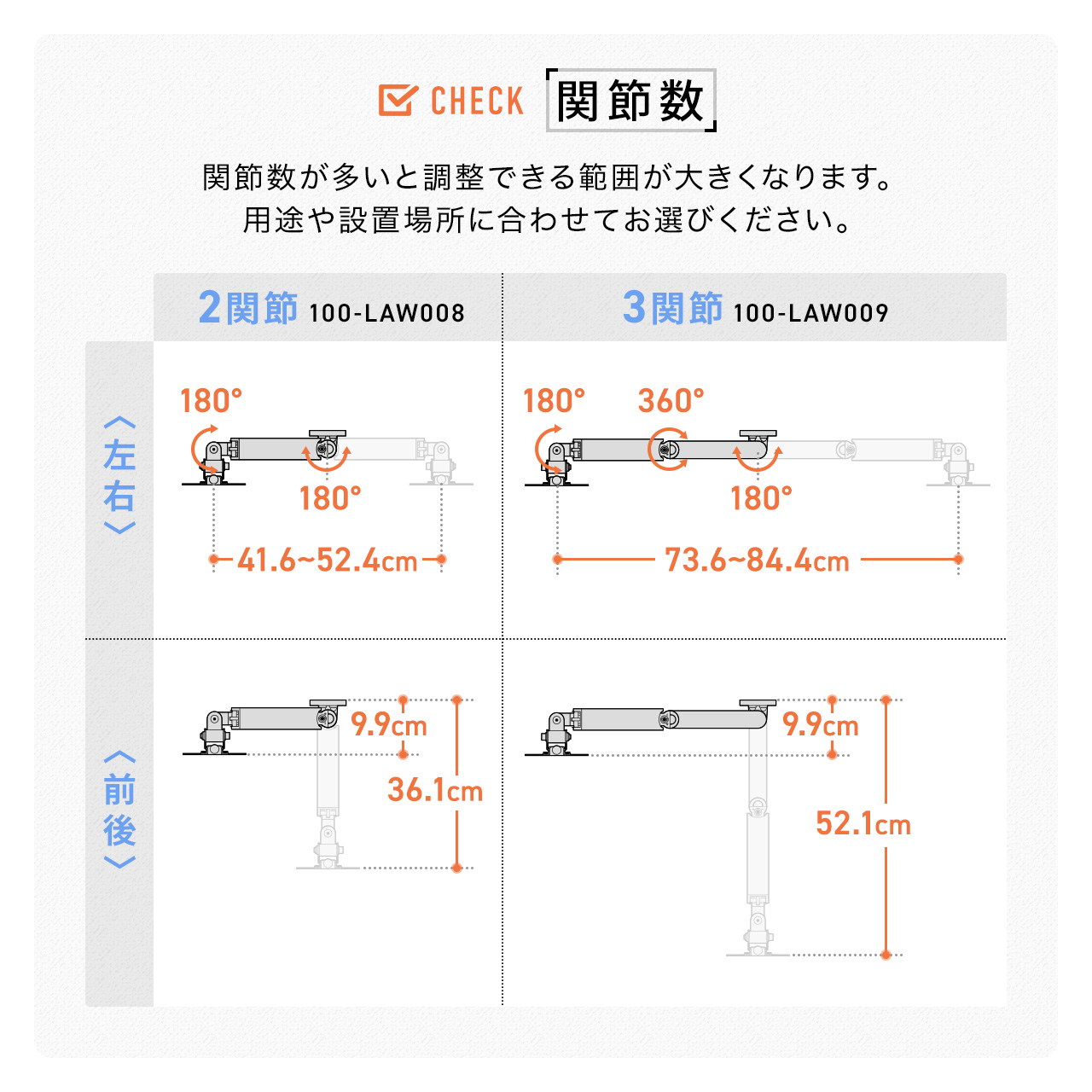 CHECK 関節数

関節数が多いと調整できる範囲が大きくなります。
用途や設置場所に合わせてお選びください。

| | 2関節 100-LAW008 | 3関節 100-LAW009 |
|---|---|---|
| 〈左右〉 | 180° 180° 41.6~52.4cm | 180° 360° 180° 73.6~84.4cm |
| 〈前後〉 | 9.9cm 36.1cm | 9.9cm 52.1cm |