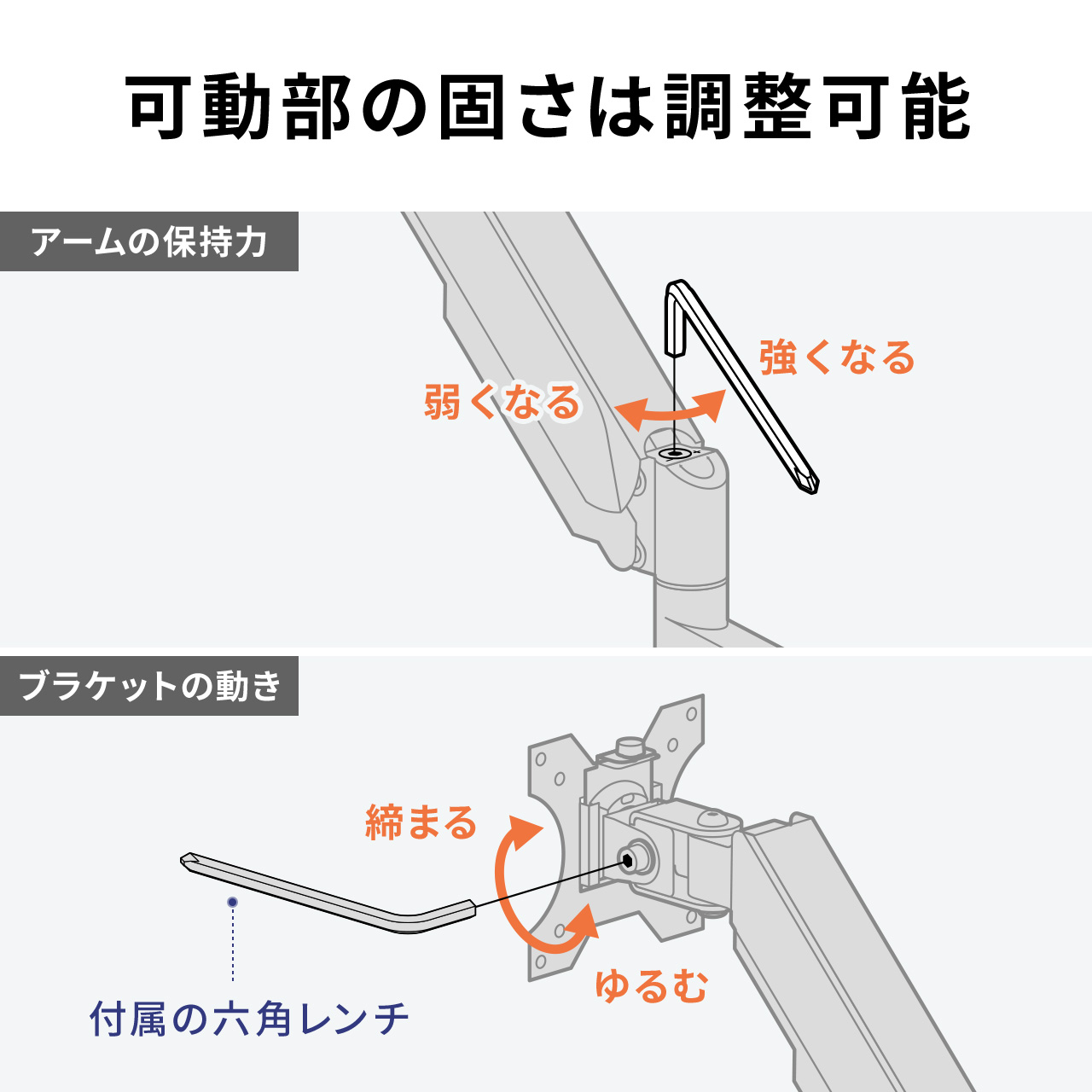 可動部の固さは調整可能

アームの保持力

弱くなる

強くなる

ブラケットの動き

締まる

ゆるむ

付属の六角レンチ