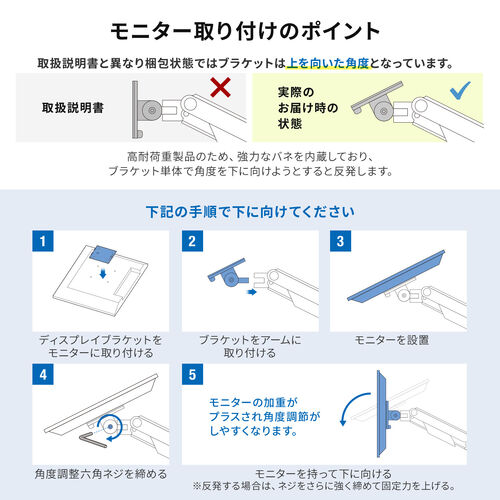 モニター取り付けのポイント

取扱説明書と異なり梱包状態ではブラケットは上を向いた角度となっています。

取扱説明書

実際のお届け時の状態

高耐荷重製品のため、強力なバネを内蔵しており、ブラケット単体で角度を下に向けようとすると反発します。

下記の手順で下に向けてください

1

ディスプレイブラケットをモニターに取り付ける

2

ブラケットをアームに取り付ける

3

モニターを設置

4

角度調整六角ネジを締める

5

モニターの加重がプラスされ角度調節がしやすくなります。

モニターを持って下に向ける
※反発する場合は、ネジをさらに強く締めて固定力を上げる。