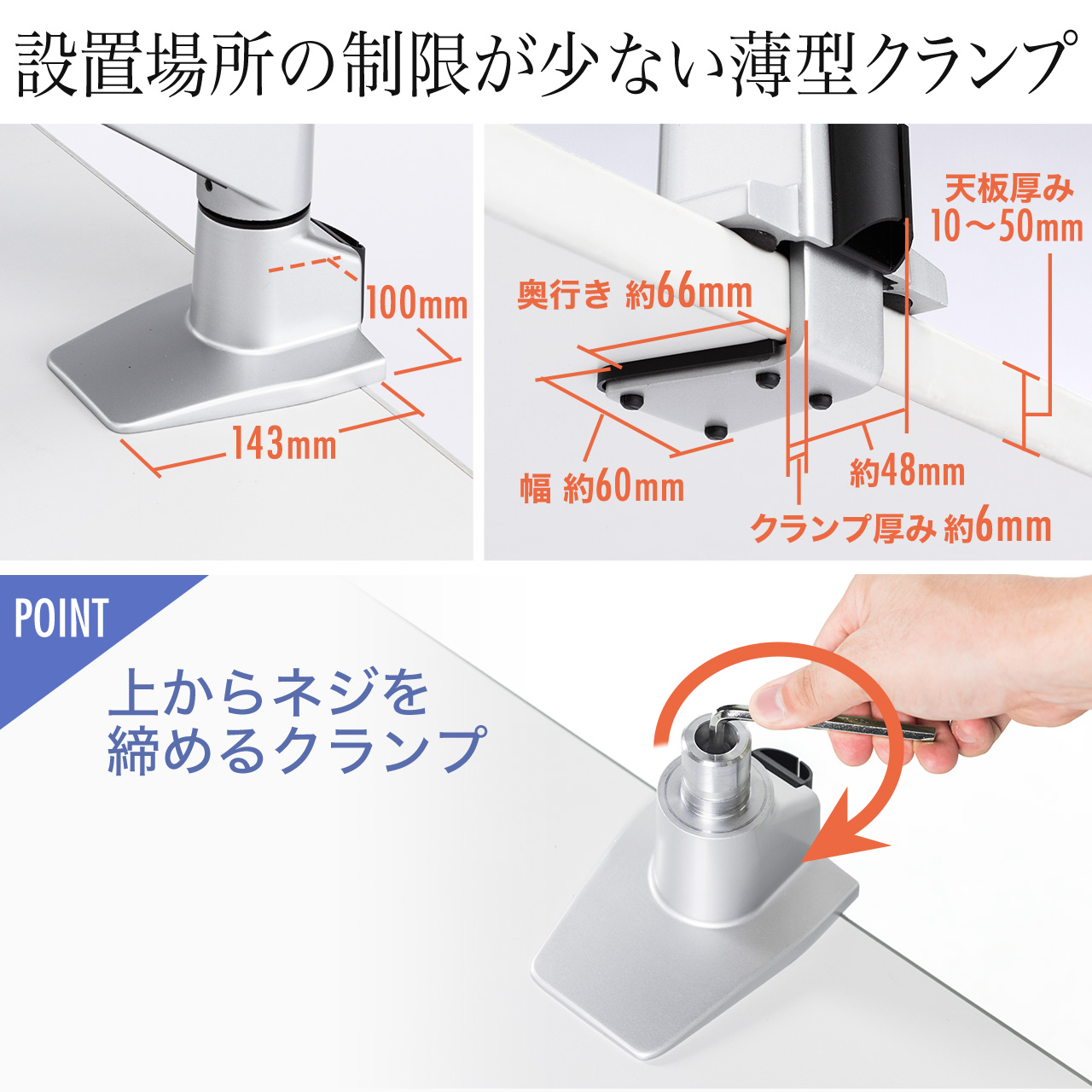 設置場所の制限が少ない薄型クランプ

100mm

143mm

天板厚み
10～50mm

奥行き 約66mm

幅 約60mm

約48mm

クランプ厚み 約6mm

POINT

上からネジを
締めるクランプ