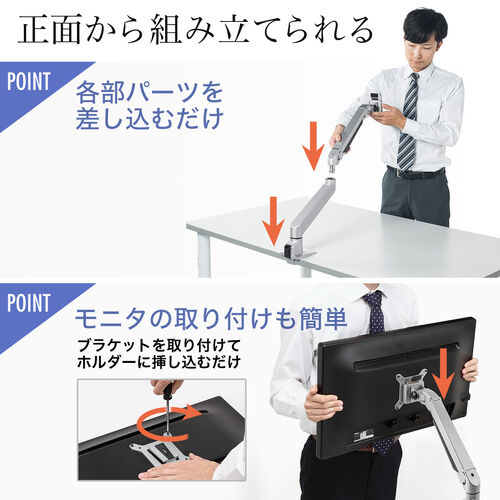 正面から組み立てられる

POINT

各部パーツを差し込むだけ

POINT

モニタの取り付けも簡単

ブラケットを取り付けてホルダーに挿し込むだけ