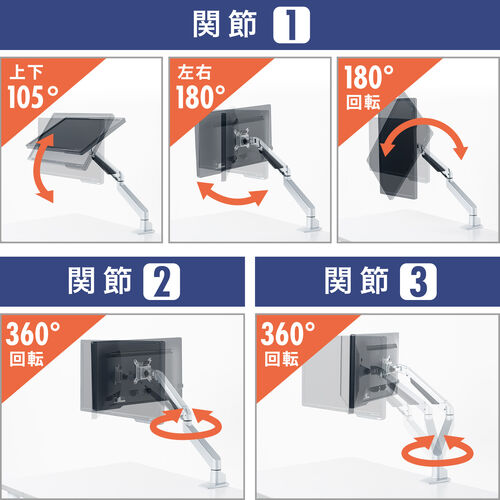 関節 1

上下
105°

左右
180°

180°
回転

関節 2

360°
回転

関節 3

360°
回転