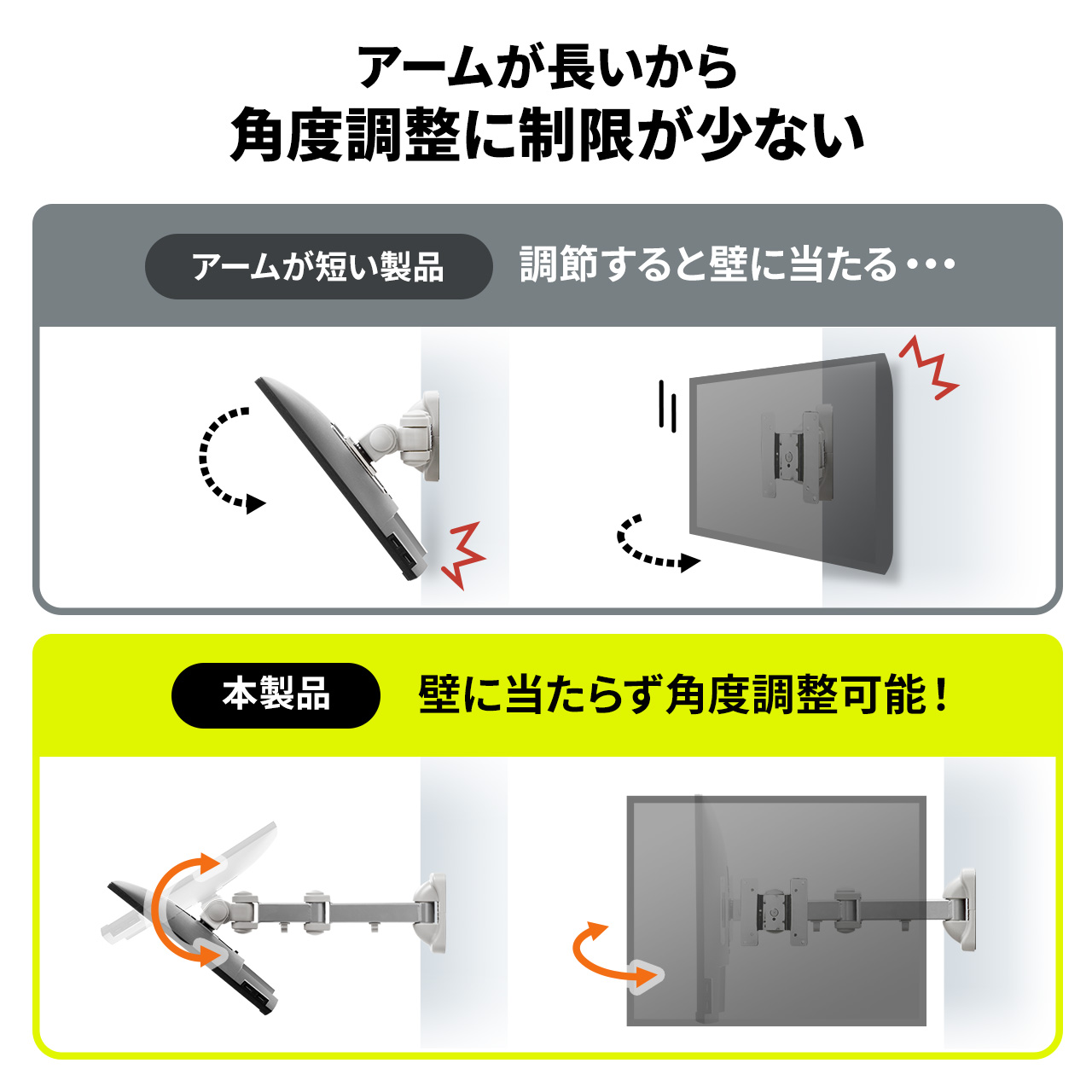 アームが長いから
角度調整に制限が少ない

アームが短い製品

調節すると壁に当たる・・・

本製品

壁に当たらず角度調整可能！