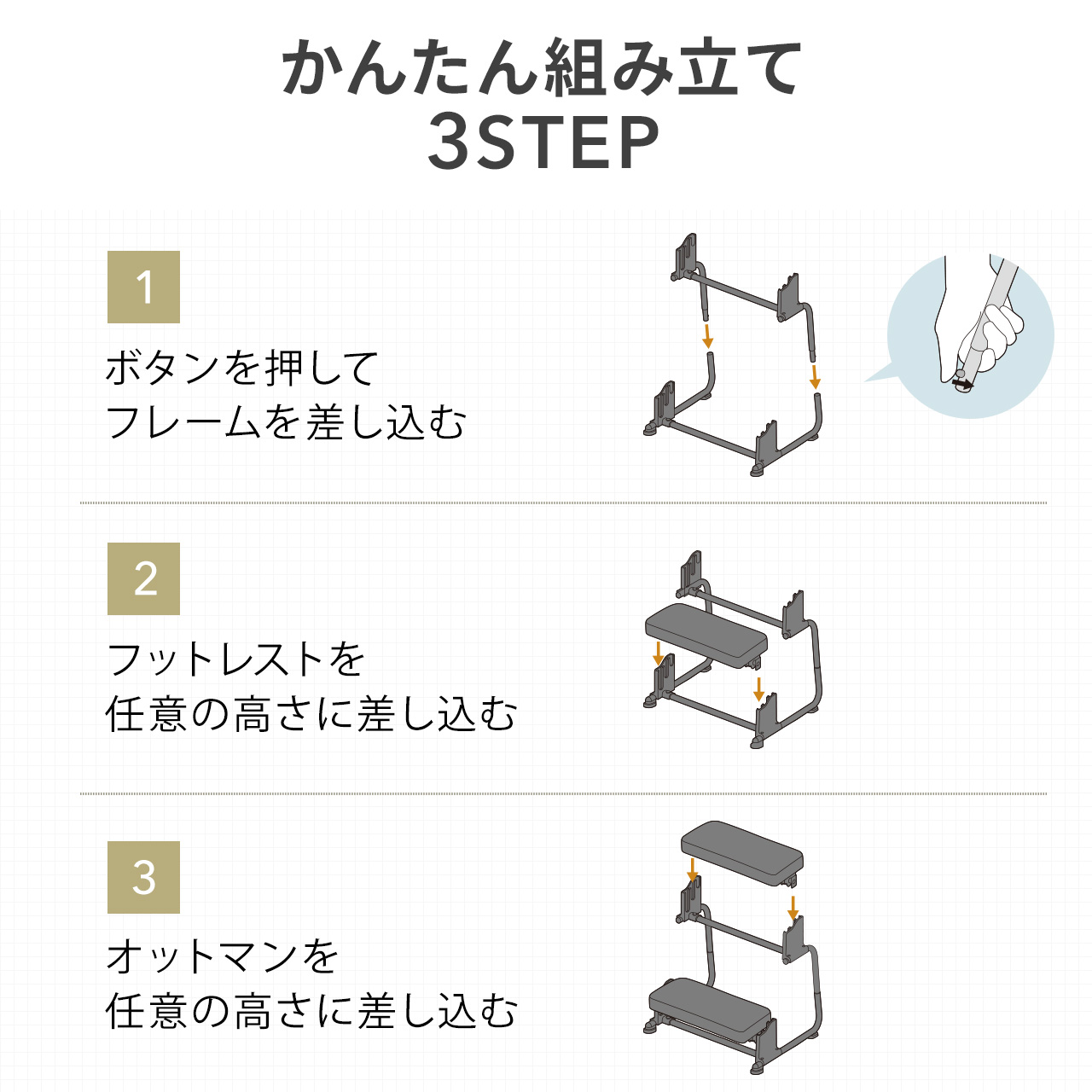 かんたん組み立て
3STEP

1
ボタンを押して
フレームを差し込む

2
フットレストを
任意の高さに差し込む

3
オットマンを
任意の高さに差し込む