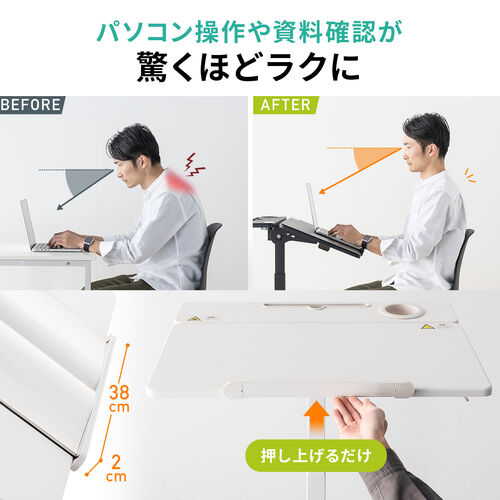 パソコン操作や資料確認が
驚くほどラクに

BEFORE

AFTER

38
cm

2
cm

押し上げるだけ