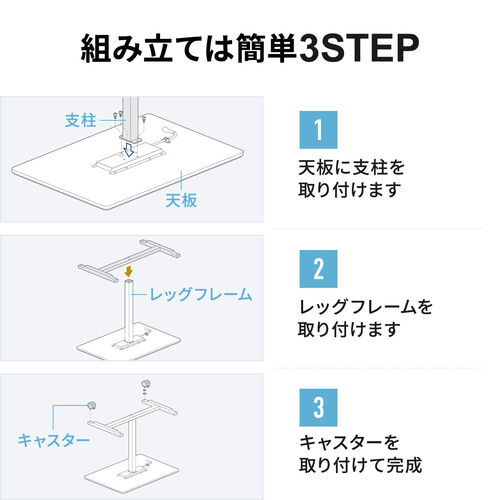 組み立ては簡単3STEP

支柱

天板

1

天板に支柱を取り付けます

レッグフレーム

2

レッグフレームを取り付けます

キャスター

3

キャスターを取り付けて完成