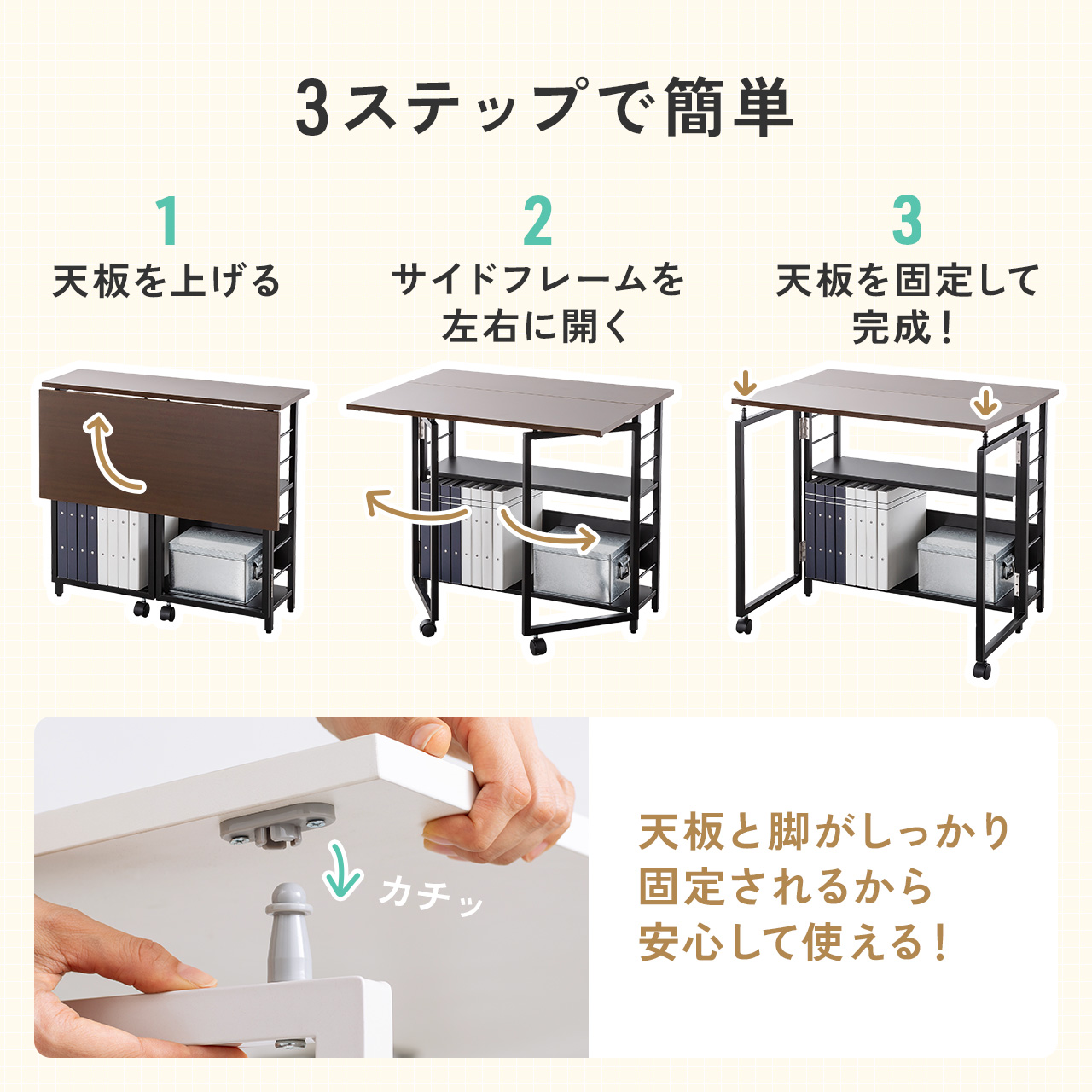 3ステップで簡単

1
天板を上げる

2
サイドフレームを左右に開く

3
天板を固定して完成！

カチッ

天板と脚がしっかり固定されるから安心して使える！